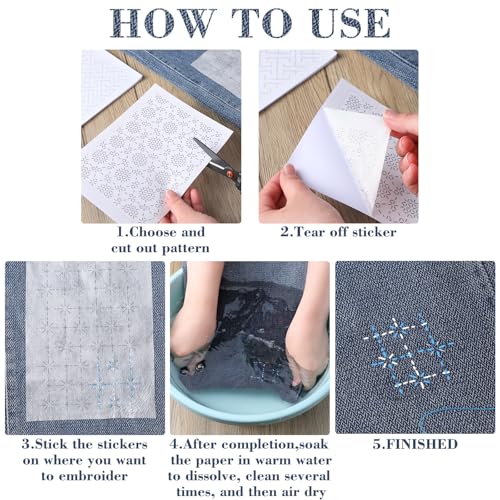 HOW TO USE

1.Choose and cut out pattern

2.Tear off sticker

3.Stick the stickers on where you want to embroider

4.After completion,soak the paper in warm water to dissolve, clean several times, and then air dry

5.FINISHED