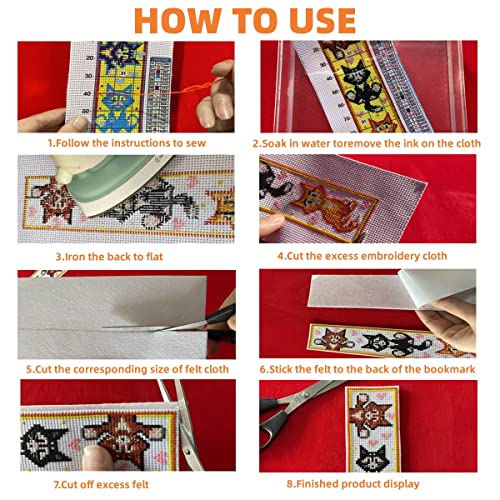 HOW TO USE

20
30
40
50

1.Follow the instructions to sew

2.Soak in water toremove the ink on the cloth

3.Iron the back to flat

4.Cut the excess embroidery cloth

5.Cut the corresponding size of felt cloth

6.Stick the felt to the back of the bookmark

7.Cut off excess felt

8.Finished product display