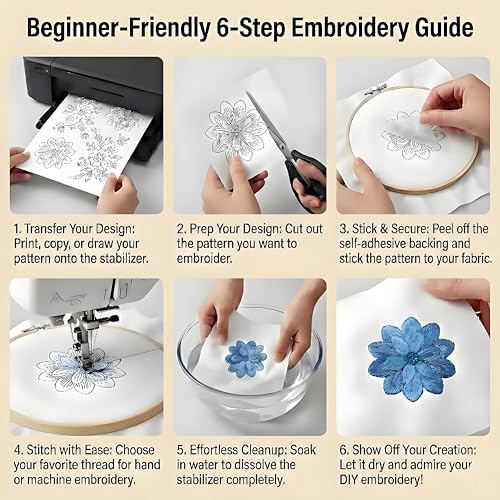 Beginner-Friendly 6-Step Embroidery Guide

1. Transfer Your Design: Print, copy, or draw your pattern onto the stabilizer.

2. Prep Your Design: Cut out the pattern you want to embroider.

3. Stick & Secure: Peel off the self-adhesive backing and stick the pattern to your fabric.

4. Stitch with Ease: Choose your favorite thread for hand or machine embroidery.

5. Effortless Cleanup: Soak in water to dissolve the stabilizer completely.

6. Show Off Your Creation: Let it dry and admire your DIY embroidery!