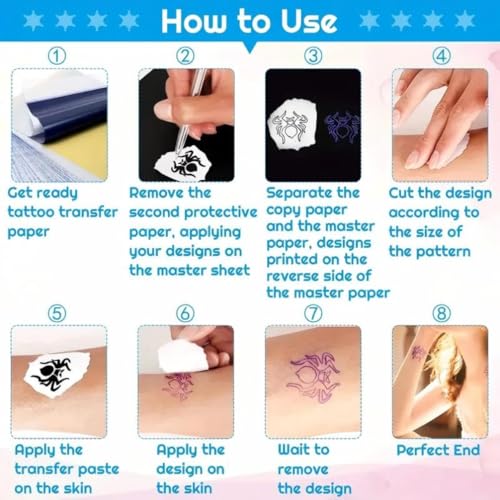 How to Use

①
Get ready tattoo transfer paper

②
Remove the second protective paper, applying your designs on the master sheet

③
Separate the copy paper and the master paper, designs printed on the reverse side of the master paper

④
Cut the design according to the size of the pattern

⑤
Apply the transfer paste on the skin

⑥
Apply the design on the skin

⑦
Wait to remove the design

⑧
Perfect End