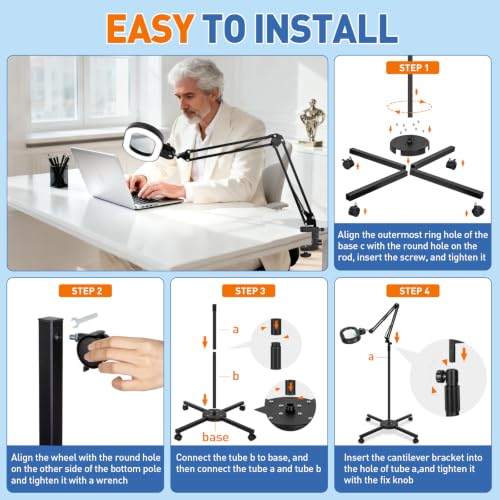 EASY TO INSTALL

STEP 1

Align the outermost ring hole of the base c with the round hole on the rod, insert the screw, and tighten it

STEP 2

Align the wheel with the round hole on the other side of the bottom pole and tighten it with a wrench

STEP 3

a

b

base

Connect the tube b to base, and then connect the tube a and tube b

STEP 4

a

Insert the cantilever bracket into the hole of tube a,and tighten it with the fix knob