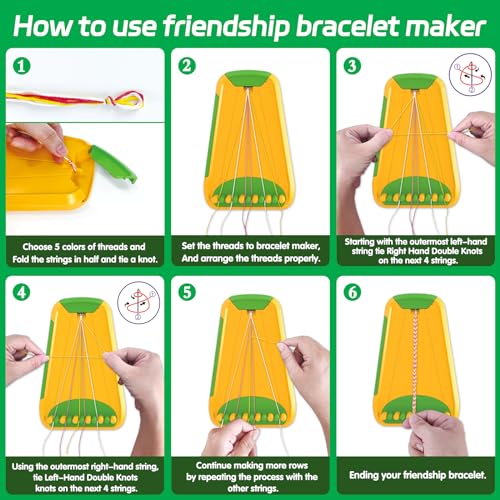 How to use friendship bracelet maker

1

Choose 5 colors of threads and Fold the strings in half and tie a knot.

2

Set the threads to bracelet maker, And arrange the threads properly.

3

①

②

Starting with the outermost left-hand string tie Right Hand Double Knots on the next 4 strings.

4

①

②

Using the outermost right-hand string, tie Left-Hand Double Knots knots on the next 4 strings.

5

Continue making more rows by repeating the process with the other strings.

6

Ending your friendship bracelet.