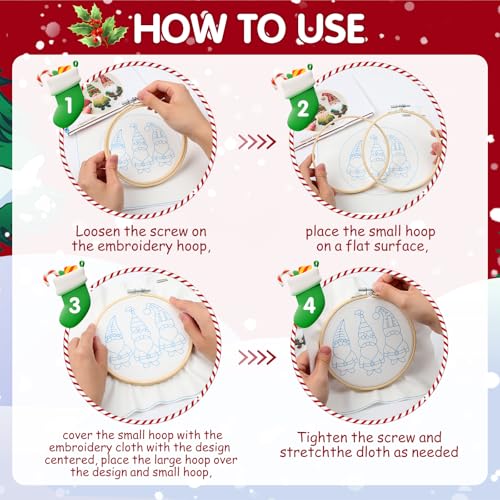 HOW TO USE

1

Loosen the screw on the embroidery hoop,

2

place the small hoop on a flat surface,

3

cover the small hoop with the embroidery cloth with the design centered, place the large hoop over the design and small hoop,

4

Tighten the screw and stretchthe dloth as needed