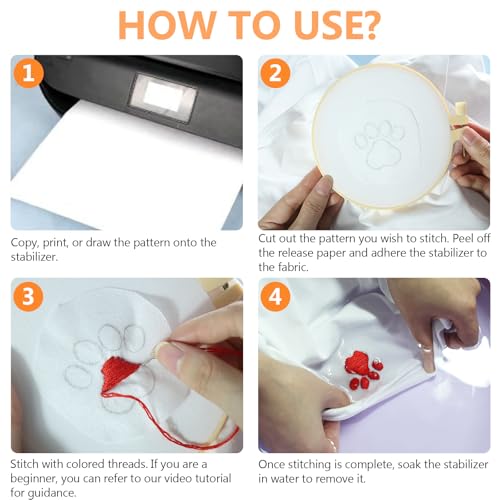 HOW TO USE?

1

Copy, print, or draw the pattern onto the stabilizer.

2

Cut out the pattern you wish to stitch. Peel off the release paper and adhere the stabilizer to the fabric.

3

Stitch with colored threads. If you are a beginner, you can refer to our video tutorial for guidance.

4

Once stitching is complete, soak the stabilizer in water to remove it.