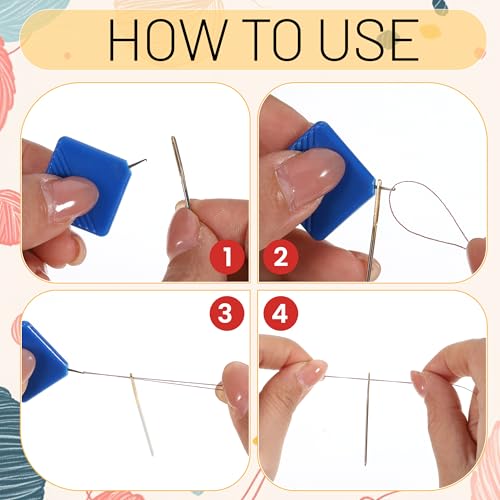 HOW TO USE

1

2

3

4