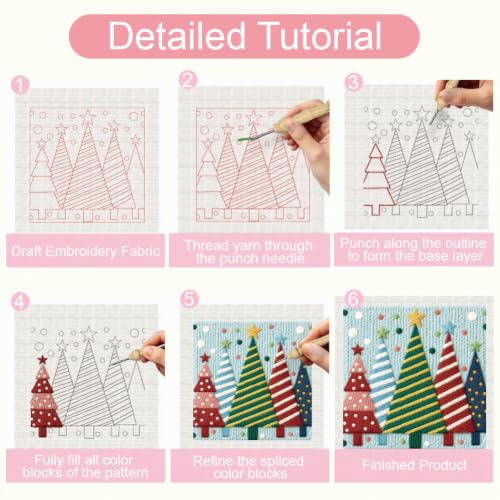 Detailed Tutorial

1
Draft Embroidery Fabric

2
Thread yarn through the punch needle

3
Punch along the outline to form the base layer

4
Fully fill all color blocks of the pattern

5
Refine the spliced color blocks

6
Finished Product