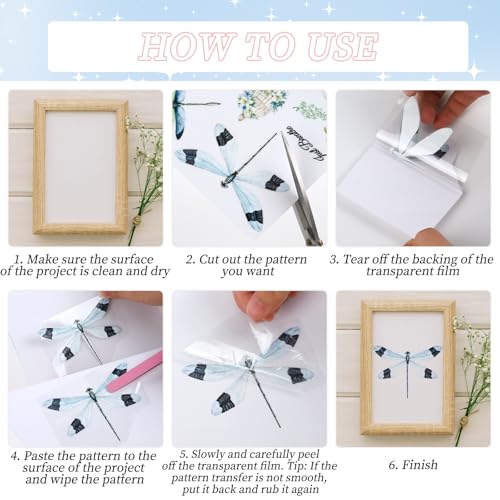 HOW TO USE

1. Make sure the surface of the project is clean and dry

2. Cut out the pattern you want

3. Tear off the backing of the transparent film

4. Paste the pattern to the surface of the project and wipe the pattern

5. Slowly and carefully peel off the transparent film. Tip: If the pattern transfer is not smooth, put it back and rub it again

6. Finish