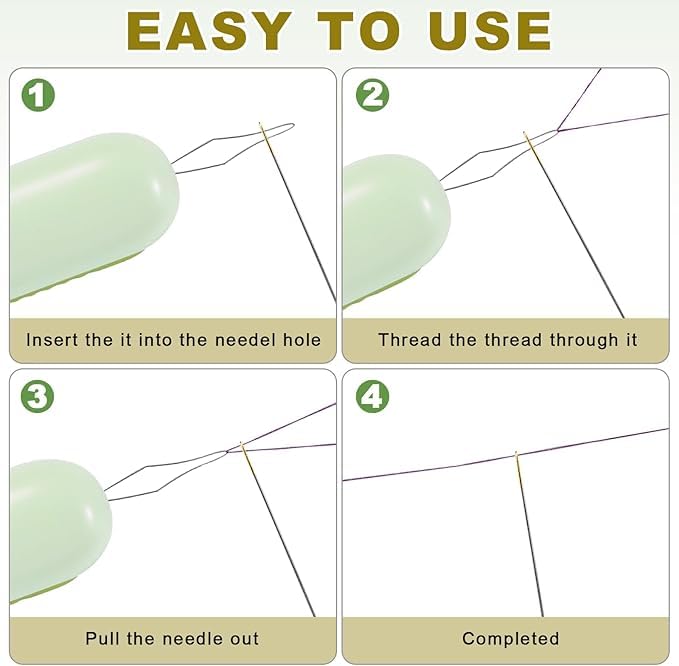 EASY TO USE

1

Insert the it into the needel hole

2

Thread the thread through it

3

Pull the needle out

4

Completed