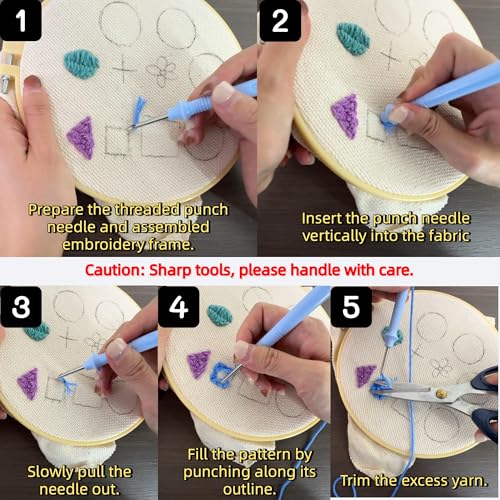 1

Prepare the threaded punch needle and assembled embroidery frame.

2

Insert the punch needle vertically into the fabric

Caution: Sharp tools, please handle with care.

3

Slowly pull the needle out.

4

Fill the pattern by punching along its outline.

5

Trim the excess yarn.