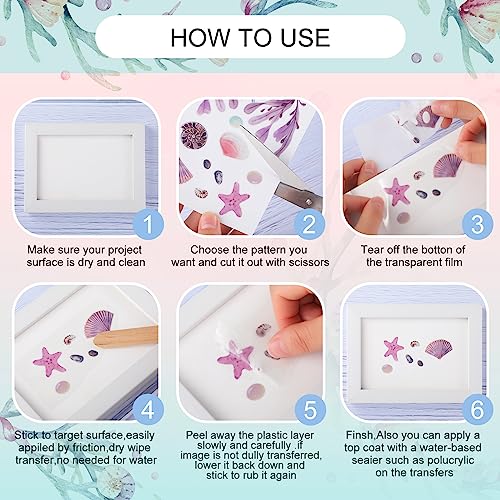 HOW TO USE

1
Make sure your project surface is dry and clean

2
Choose the pattern you want and cut it out with scissors

3
Tear off the botton of the transparent film

4
Stick to target surface,easily appiled by friction,dry wipe transfer,no needed for water

5
Peel away the plastic layer slowly and carefully .if image is not dully transferred, lower it back down and stick to rub it again

6
Finsh,Also you can apply a top coat with a water-based seaier such as polucrylic on the transfers