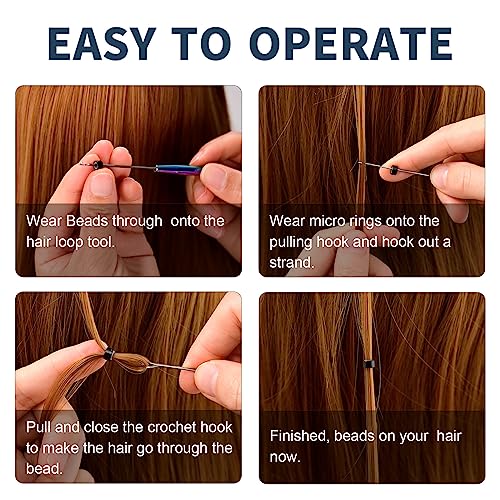 EASY TO OPERATE

Wear Beads through  onto the hair loop tool.

Wear micro rings onto the pulling hook and hook out a strand.

Pull and close the crochet hook to make the hair go through the bead.

Finished, beads on your  hair now.