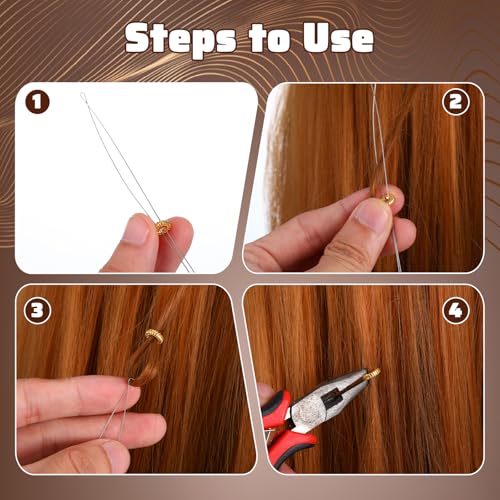 Steps to Use

1

2

3

4