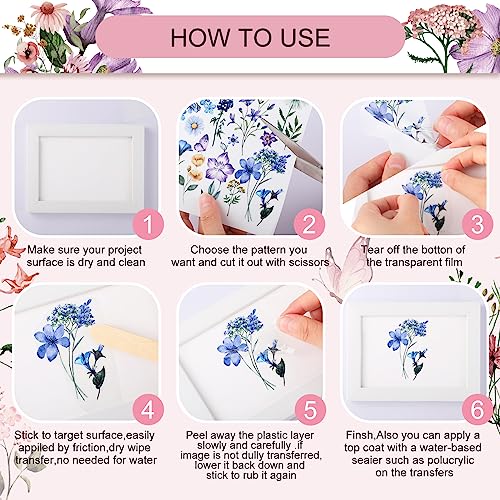 HOW TO USE

1
Make sure your project surface is dry and clean

2
Choose the pattern you want and cut it out with scissors

3
Tear off the botton of the transparent film

4
Stick to target surface,easily appiled by friction,dry wipe transfer,no needed for water

5
Peel away the plastic layer slowly and carefully .if image is not dully transferred, lower it back down and stick to rub it again

6
Finsh,Also you can apply a top coat with a water-based seaier such as polucrylic on the transfers