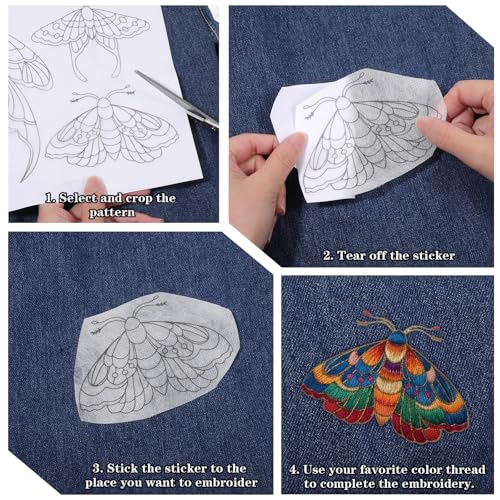 1. Select and crop the pattern

2. Tear off the sticker

3. Stick the sticker to the place you want to embroider

4. Use your favorite color thread to complete the embroidery.