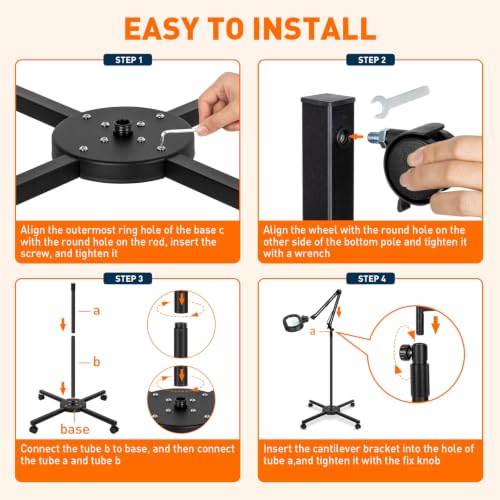 EASY TO INSTALL

STEP 1

Align the outermost ring hole of the base c with the round hole on the rod, insert the screw, and tighten it

STEP 2

Align the wheel with the round hole on the other side of the bottom pole and tighten it with a wrench

STEP 3

a

b

base

Connect the tube b to base, and then connect the tube a and tube b

STEP 4

a

Insert the cantilever bracket into the hole of tube a,and tighten it with the fix knob