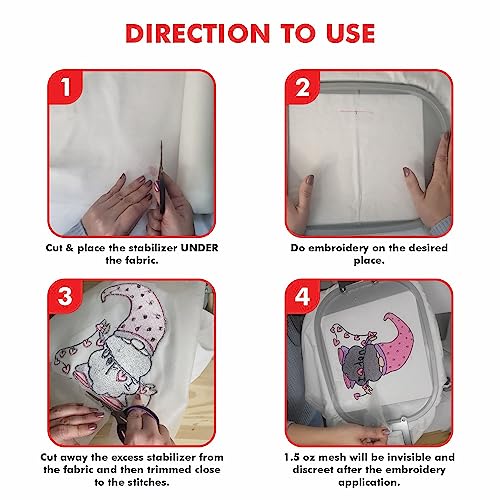 DIRECTION TO USE

1

Cut & place the stabilizer UNDER the fabric.

2

Do embroidery on the desired place.

3

Cut away the excess stabilizer from the fabric and then trimmed close to the stitches.

4

1.5 oz mesh will be invisible and discreet after the embroidery application.