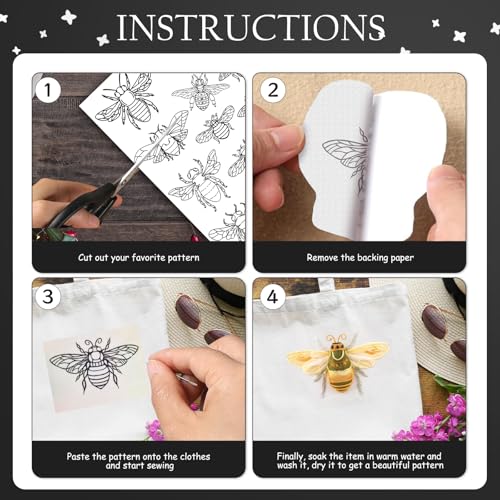 INSTRUCTIONS

1

Cut out your favorite pattern

2

Remove the backing paper

3

Paste the pattern onto the clothes and start sewing

4

Finally, soak the item in warm water and wash it, dry it to get a beautiful pattern