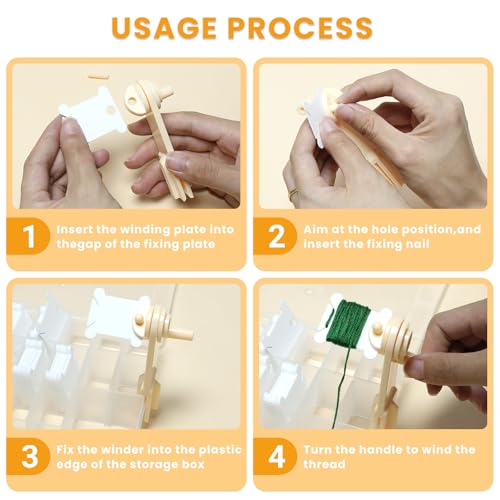 USAGE PROCESS

1 Insert the winding plate into thegap of the fixing plate

2 Aim at the hole position,and insert the fixing nail

3 Fix the winder into the plastic edge of the storage box

4 Turn the handle to wind the thread