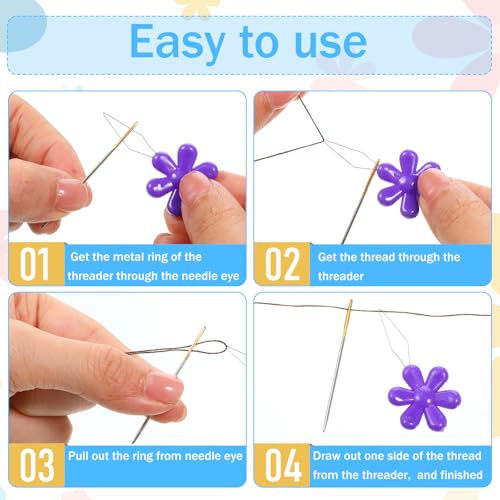 Easy to use

01 Get the metal ring of the threader through the needle eye

02 Get the thread through the threader

03 Pull out the ring from needle eye

04 Draw out one side of the thread from the threader, and finished