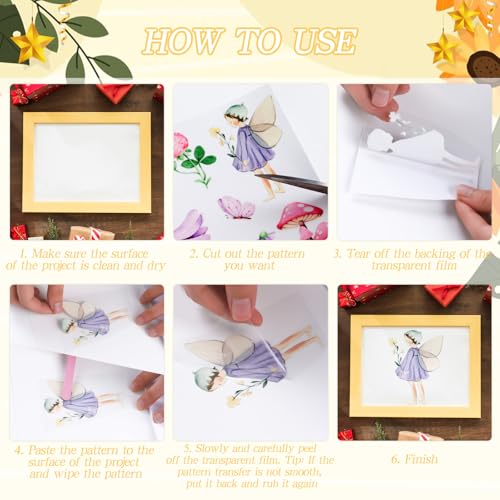 HOW TO USE

1. Make sure the surface of the project is clean and dry

2. Cut out the pattern you want

3. Tear off the backing of the transparent film

4. Paste the pattern to the surface of the project and wipe the pattern

5. Slowly and carefully peel off the transparent film. Tip: If the pattern transfer is not smooth, put it back and rub it again

6. Finish