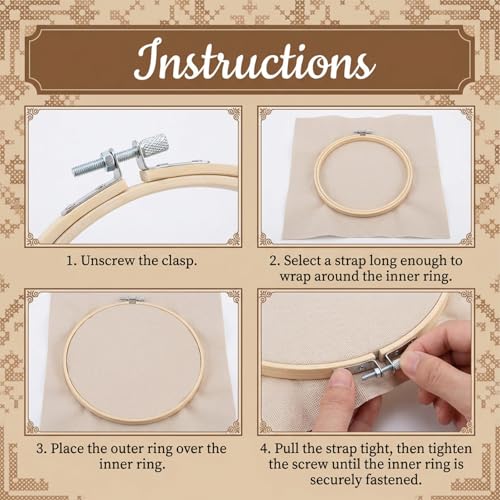 Instructions

1. Unscrew the clasp.

2. Select a strap long enough to wrap around the inner ring.

3. Place the outer ring over the inner ring.

4. Pull the strap tight, then tighten the screw until the inner ring is securely fastened.