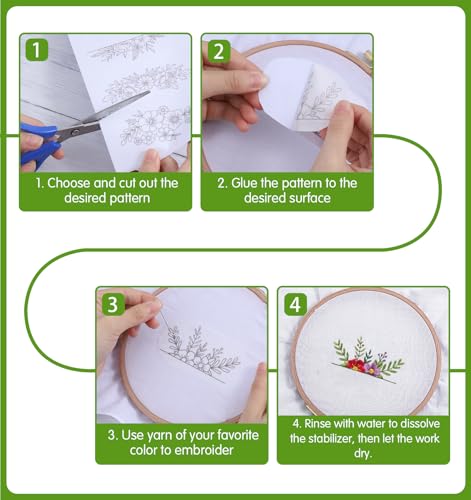 1

1. Choose and cut out the desired pattern

2

2. Glue the pattern to the desired surface

3

3. Use yarn of your favorite color to embroider

4

4. Rinse with water to dissolve the stabilizer, then let the work dry.