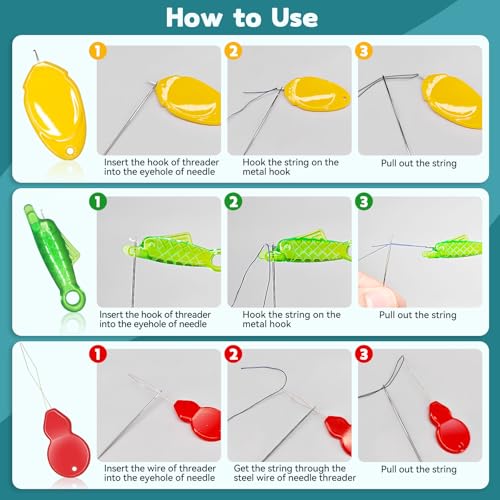 How to Use

1
Insert the hook of threader into the eyehole of needle

2
Hook the string on the metal hook

3
Pull out the string

1
Insert the hook of threader into the eyehole of needle

2
Hook the string on the metal hook

3
Pull out the string

1
Insert the wire of threader into the eyehole of needle

2
Get the string through the steel wire of needle threader

3
Pull out the string