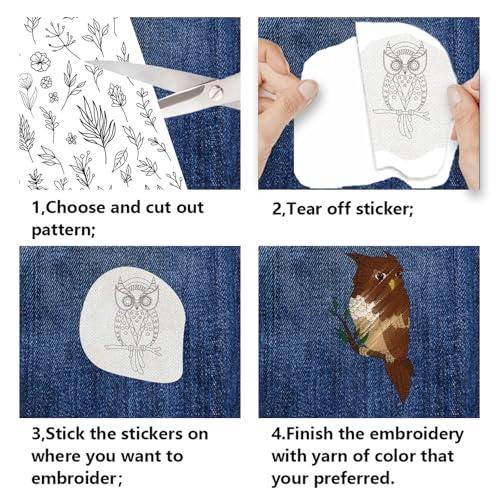 1,Choose and cut out pattern;

2,Tear off sticker;

3,Stick the stickers on where you want to embroider;

4.Finish the embroidery with yarn of color that your preferred.