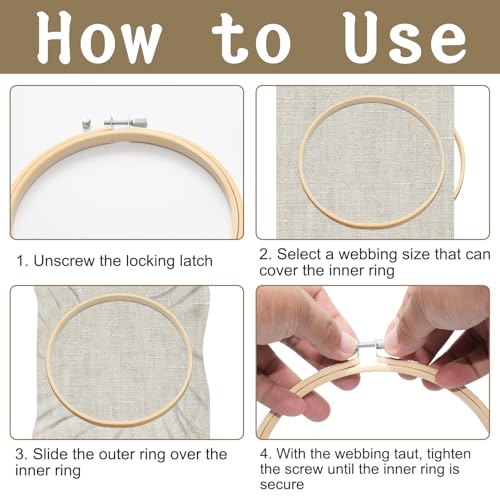 How to Use

1. Unscrew the locking latch

2. Select a webbing size that can cover the inner ring

3. Slide the outer ring over the inner ring

4. With the webbing taut, tighten the screw until the inner ring is secure