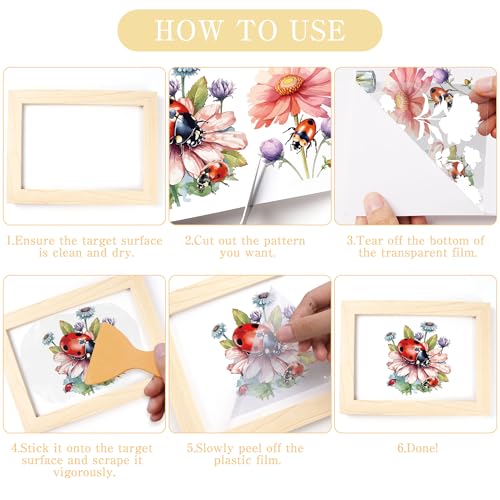 HOW TO USE

1.Ensure the target surface is clean and dry.

2.Cut out the pattern you want.

3.Tear off the bottom of the transparent film.

4.Stick it onto the target surface and scrape it vigorously.

5.Slowly peel off the plastic film.

6.Done!