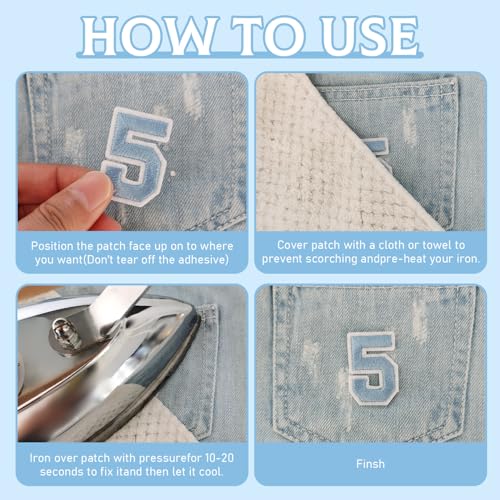 HOW TO USE

5

Position the patch face up on to where you want(Don't tear off the adhesive)

Cover patch with a cloth or towel to prevent scorching andpre-heat your iron.

Iron over patch with pressurefor 10-20 seconds to fix itand then let it cool.

5

Finsh