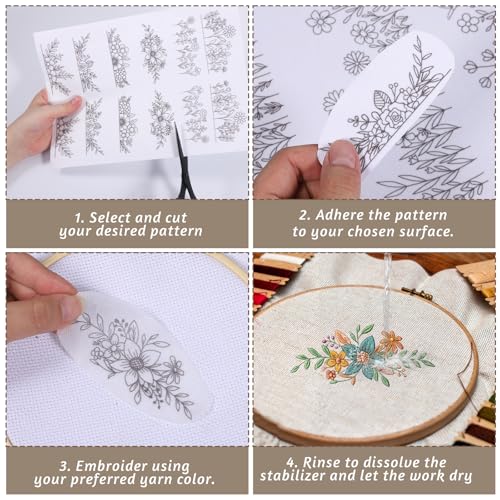 1. Select and cut your desired pattern

2. Adhere the pattern to your chosen surface.

3. Embroider using your preferred yarn color.

4. Rinse to dissolve the stabilizer and let the work dry