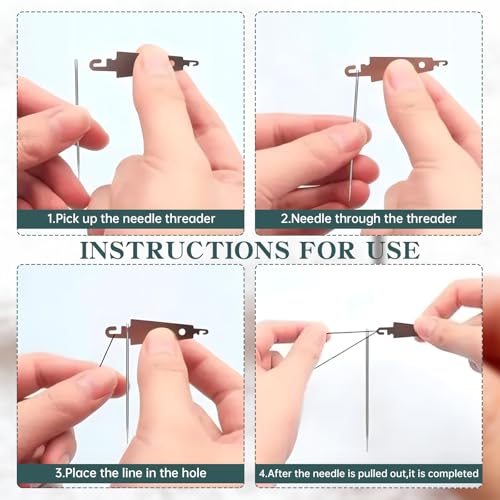 1.Pick up the needle threader

2.Needle through the threader

INSTRUCTIONS FOR USE

3.Place the line in the hole

4.After the needle is pulled out,it is completed