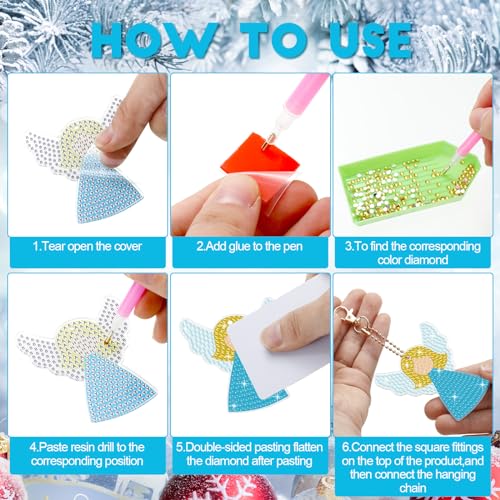 HOW TO USE

1.Tear open the cover

2.Add glue to the pen

3.To find the corresponding color diamond

4.Paste resin drill to the corresponding position

5.Double-sided pasting flatten the diamond after pasting

6.Connect the square fittings on the top of the product,and then connect the hanging chain