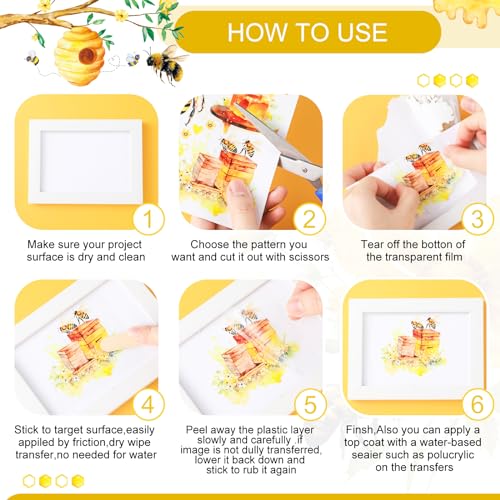 HOW TO USE

1
Make sure your project surface is dry and clean

2
Choose the pattern you want and cut it out with scissors

3
Tear off the botton of the transparent film

4
Stick to target surface,easily appiled by friction,dry wipe transfer,no needed for water

5
Peel away the plastic layer slowly and carefully ,if image is not dully transferred, lower it back down and stick to rub it again

6
Finsh,Also you can apply a top coat with a water-based seaier such as polucrylic on the transfers