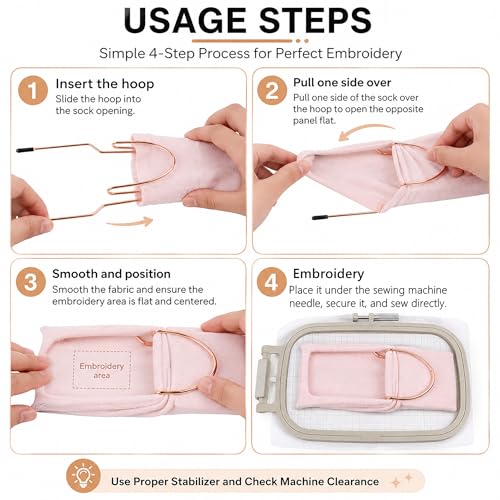 USAGE STEPS

Simple 4-Step Process for Perfect Embroidery

1 Insert the hoop
Slide the hoop into the sock opening.

2 Pull one side over
Pull one side of the sock over the hoop to open the opposite panel flat.

3 Smooth and position
Smooth the fabric and ensure the embroidery area is flat and centered.

Embroidery area

4 Embroidery
Place it under the sewing machine needle, secure it, and sew directly.

Use Proper Stabilizer and Check Machine Clearance