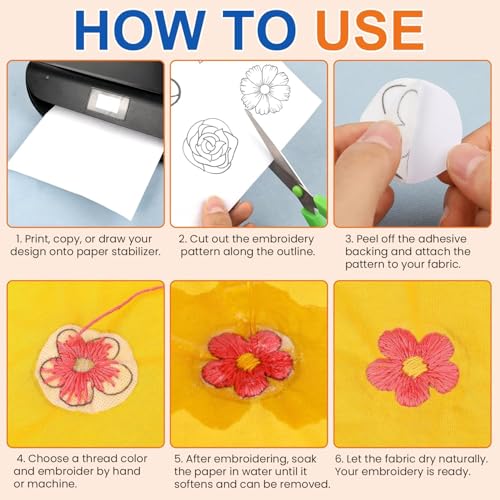 HOW TO USE

1. Print, copy, or draw your design onto paper stabilizer.

2. Cut out the embroidery pattern along the outline.

3. Peel off the adhesive backing and attach the pattern to your fabric.

4. Choose a thread color and embroider by hand or machine.

5. After embroidering, soak the paper in water until it softens and can be removed.

6. Let the fabric dry naturally. Your embroidery is ready.