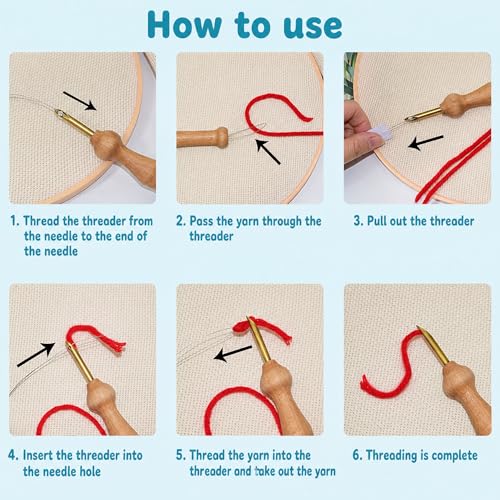 How to use

1. Thread the threader from the needle to the end of the needle

2. Pass the yarn through the threader

3. Pull out the threader

4. Insert the threader into the needle hole

5. Thread the yarn into the threader and take out the yarn

6. Threading is complete