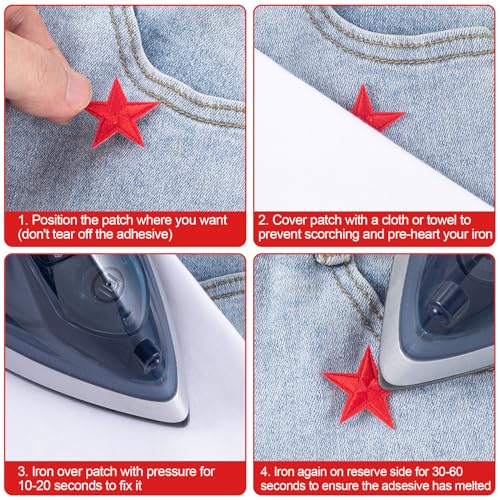 1. Position the patch where you want (don't tear off the adhesive)

2. Cover patch with a cloth or towel to prevent scorching and pre-heart your iron

3. Iron over patch with pressure for 10-20 seconds to fix it

4. Iron again on reserve side for 30-60 seconds to ensure the adsesive has melted