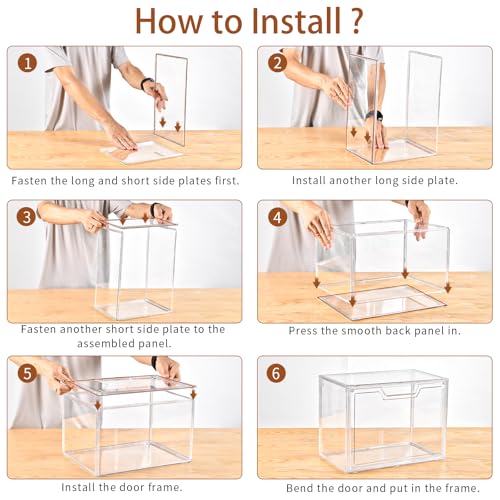 How to Install ?

1

Fasten the long and short side plates first.

2

Install another long side plate.

3

Fasten another short side plate to the assembled panel.

4

Press the smooth back panel in.

5

Install the door frame.

6

Bend the door and put in the frame.