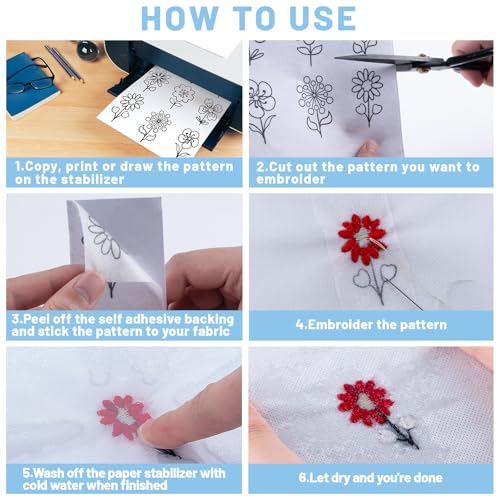 HOW TO USE

1.Copy, print or draw the pattern on the stabilizer

2.Cut out the pattern you want to embroider

3.Peel off the self adhesive backing and stick the pattern to your fabric

4.Embroider the pattern

5.Wash off the paper stabilizer with cold water when finished

6.Let dry and you're done