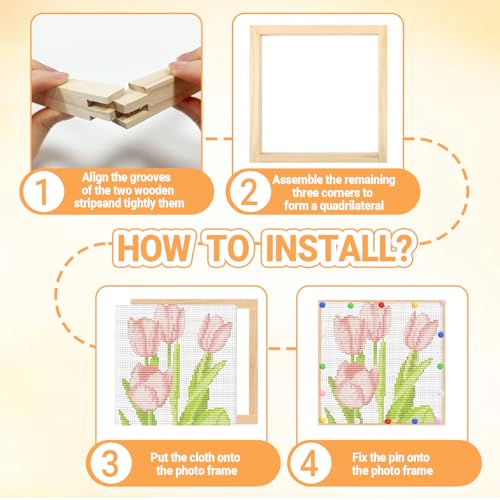 1 Align the grooves of the two wooden stripsand tightly them

2 Assemble the remaining three corners to form a quadrilateral

HOW TO INSTALL?

3 Put the cloth onto the photo frame

4 Fix the pin onto the photo frame