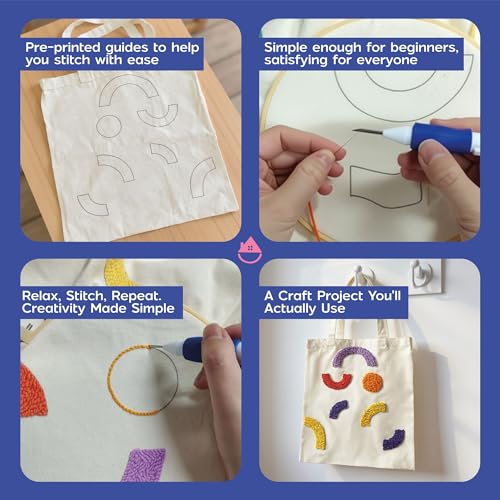 Pre-printed guides to help you stitch with ease

Simple enough for beginners, satisfying for everyone

Relax, Stitch, Repeat. Creativity Made Simple

A Craft Project You'll Actually Use