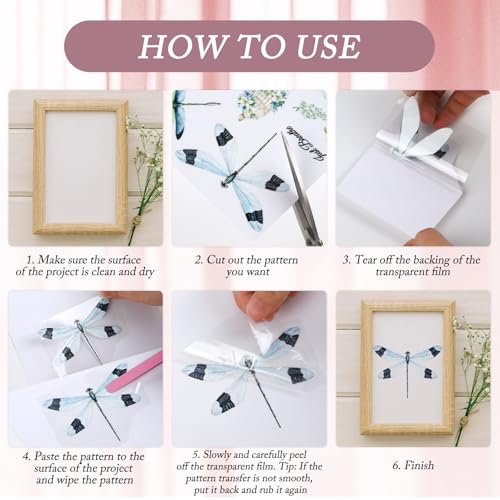 HOW TO USE

1. Make sure the surface of the project is clean and dry

2. Cut out the pattern you want

3. Tear off the backing of the transparent film

4. Paste the pattern to the surface of the project and wipe the pattern

5. Slowly and carefully peel off the transparent film. Tip: If the pattern transfer is not smooth, put it back and rub it again

6. Finish