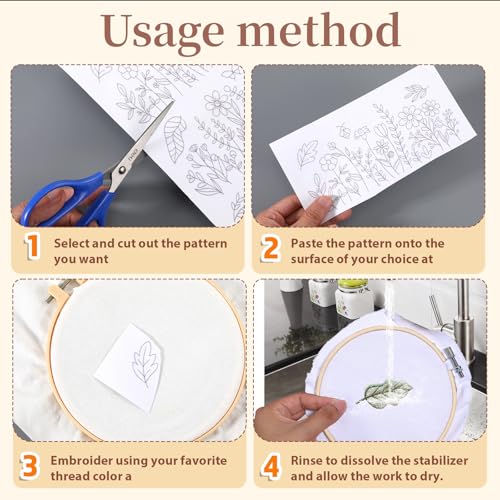 Usage method

1 Select and cut out the pattern you want

2 Paste the pattern onto the surface of your choice at

3 Embroider using your favorite thread color a

4 Rinse to dissolve the stabilizer and allow the work to dry.