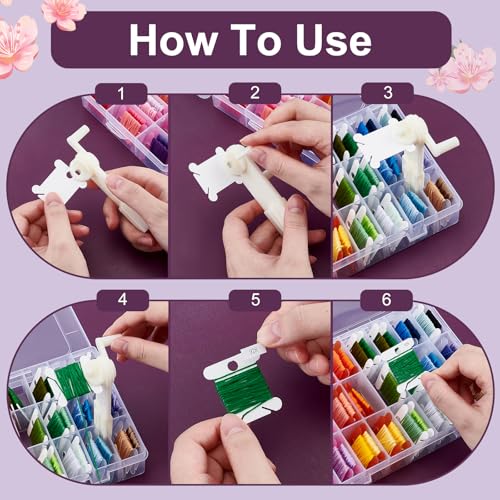 How To Use

1

2

3

4

5

6