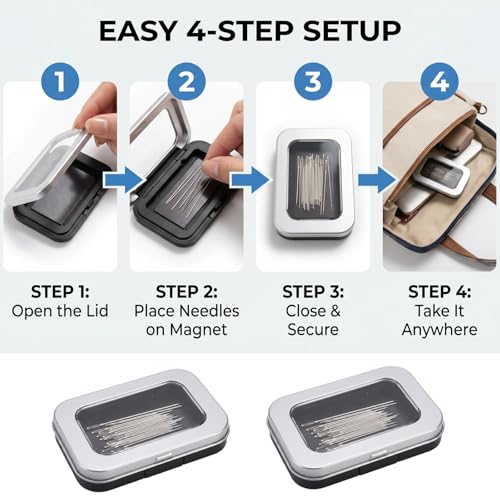 EASY 4-STEP SETUP

1

2

3

4

STEP 1:
Open the Lid

STEP 2:
Place Needles on Magnet

STEP 3:
Close & Secure

STEP 4:
Take It Anywhere