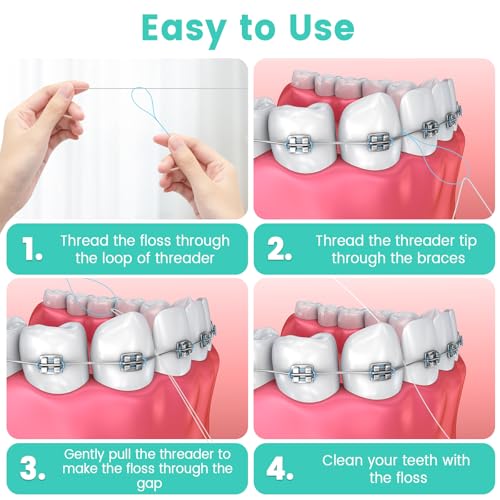 Easy to Use

1. Thread the floss through the loop of threader

2. Thread the threader tip through the braces

3. Gently pull the threader to make the floss through the gap

4. Clean your teeth with the floss