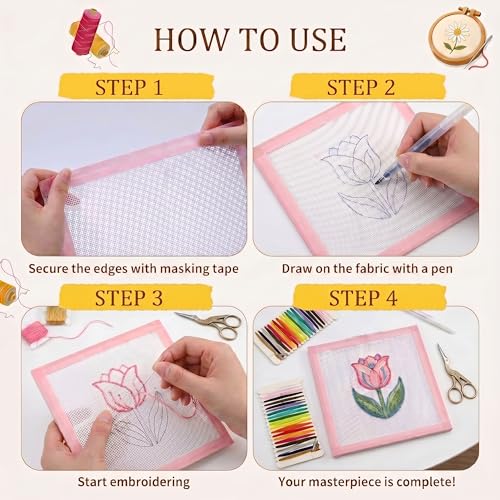 HOW TO USE

STEP 1

Secure the edges with masking tape

STEP 2

Draw on the fabric with a pen

STEP 3

Start embroidering

STEP 4

Your masterpiece is complete!