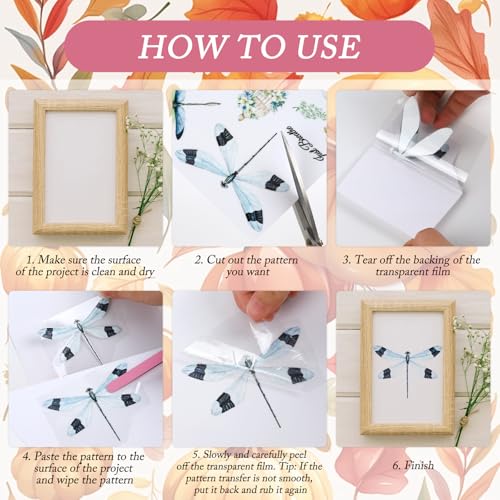 HOW TO USE

1. Make sure the surface of the project is clean and dry

2. Cut out the pattern you want

3. Tear off the backing of the transparent film

4. Paste the pattern to the surface of the project and wipe the pattern

5. Slowly and carefully peel off the transparent film. Tip: If the pattern transfer is not smooth, put it back and rub it again

6. Finish